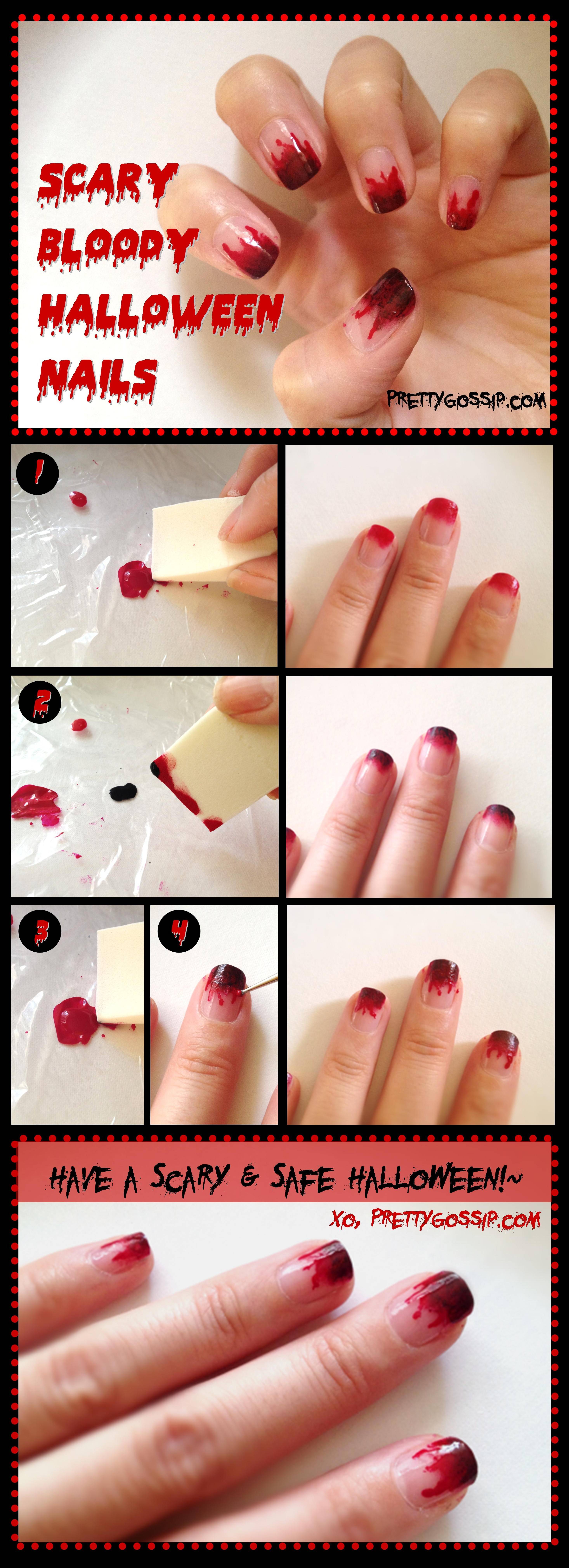 SCARY BLOODY HALLOWEEN NAILS

PRETTYGOSSIP.COM

1

2

3

4

HAVE A SCARY & SAFE HALLOWEEN!~

XO, PRETTYGOSSIP.COM